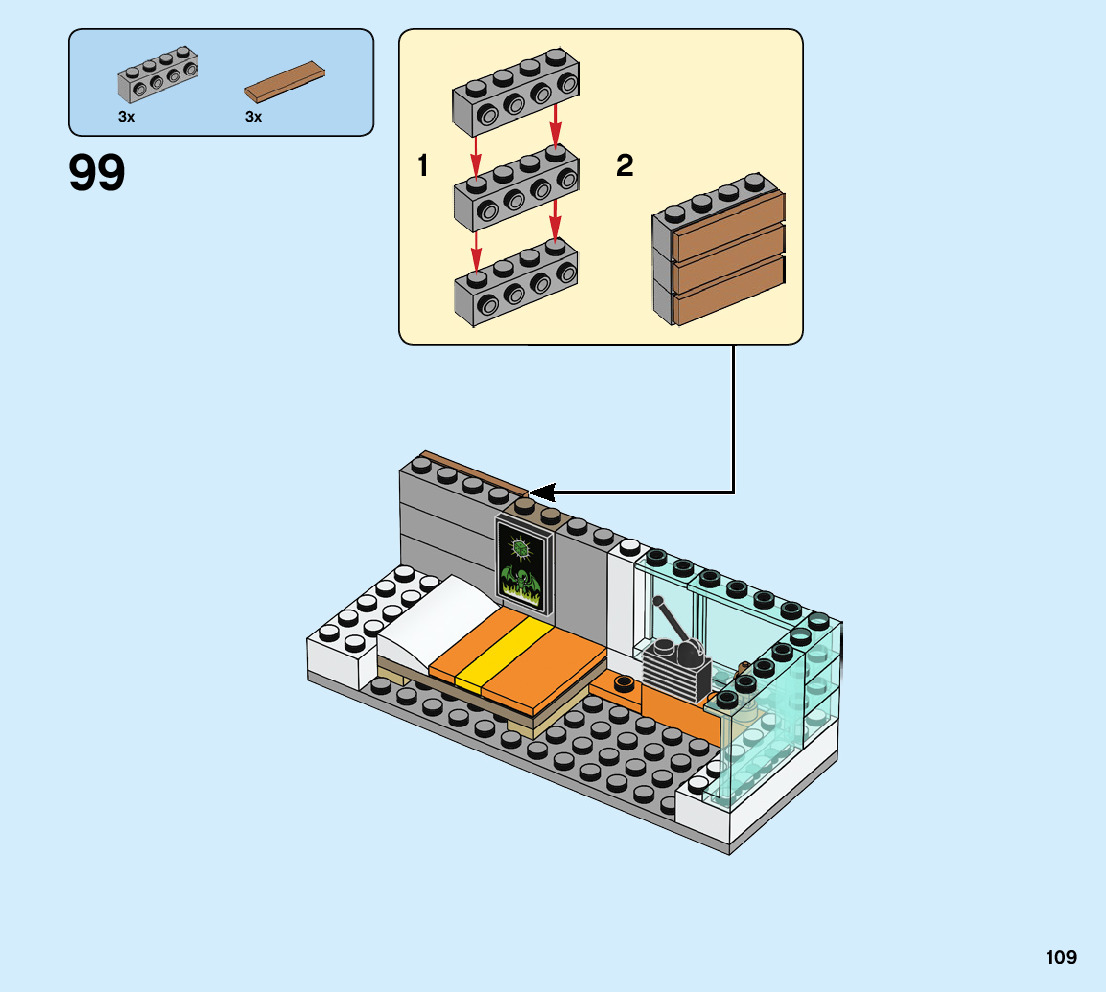 3x
3x

99

1

2

109