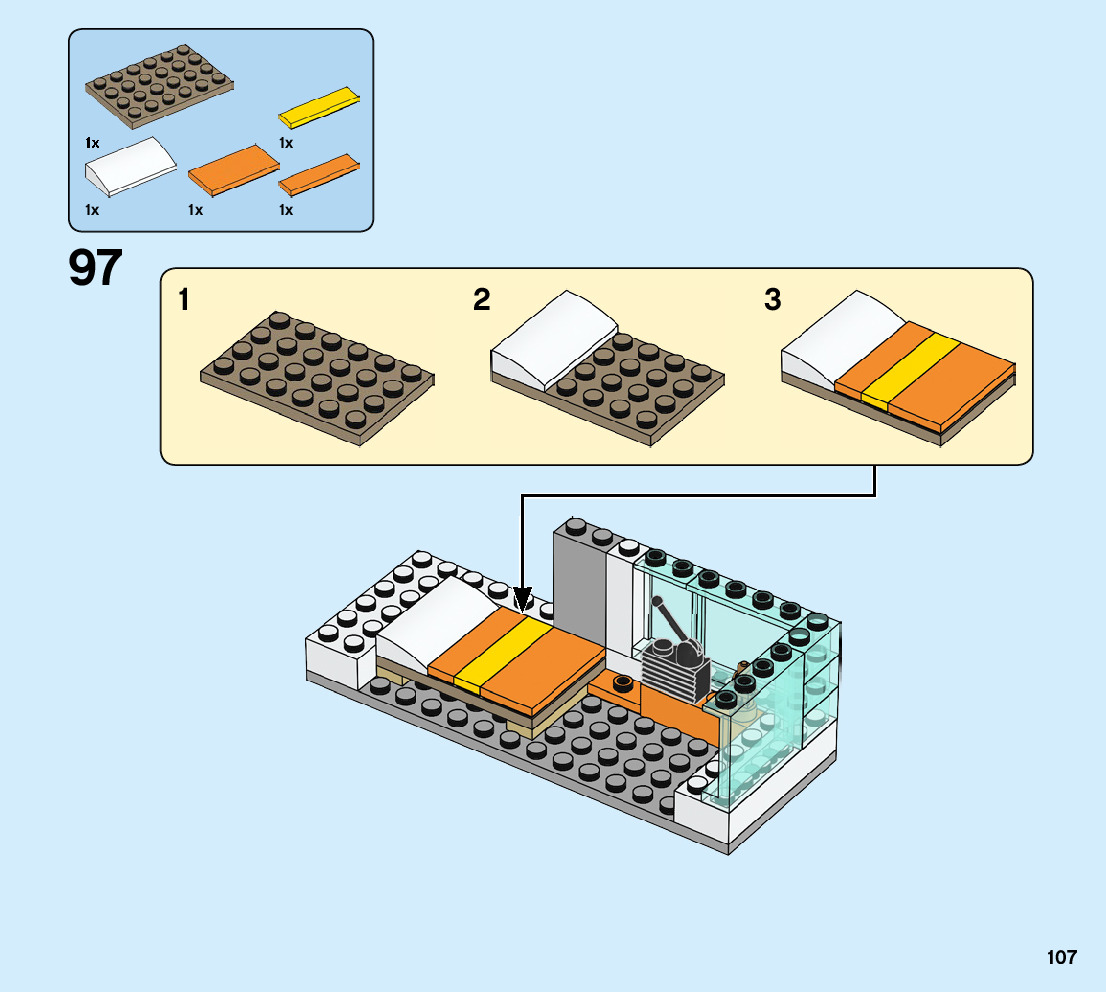 1x
1x
1x
1x
1x

97

1
2
3

107