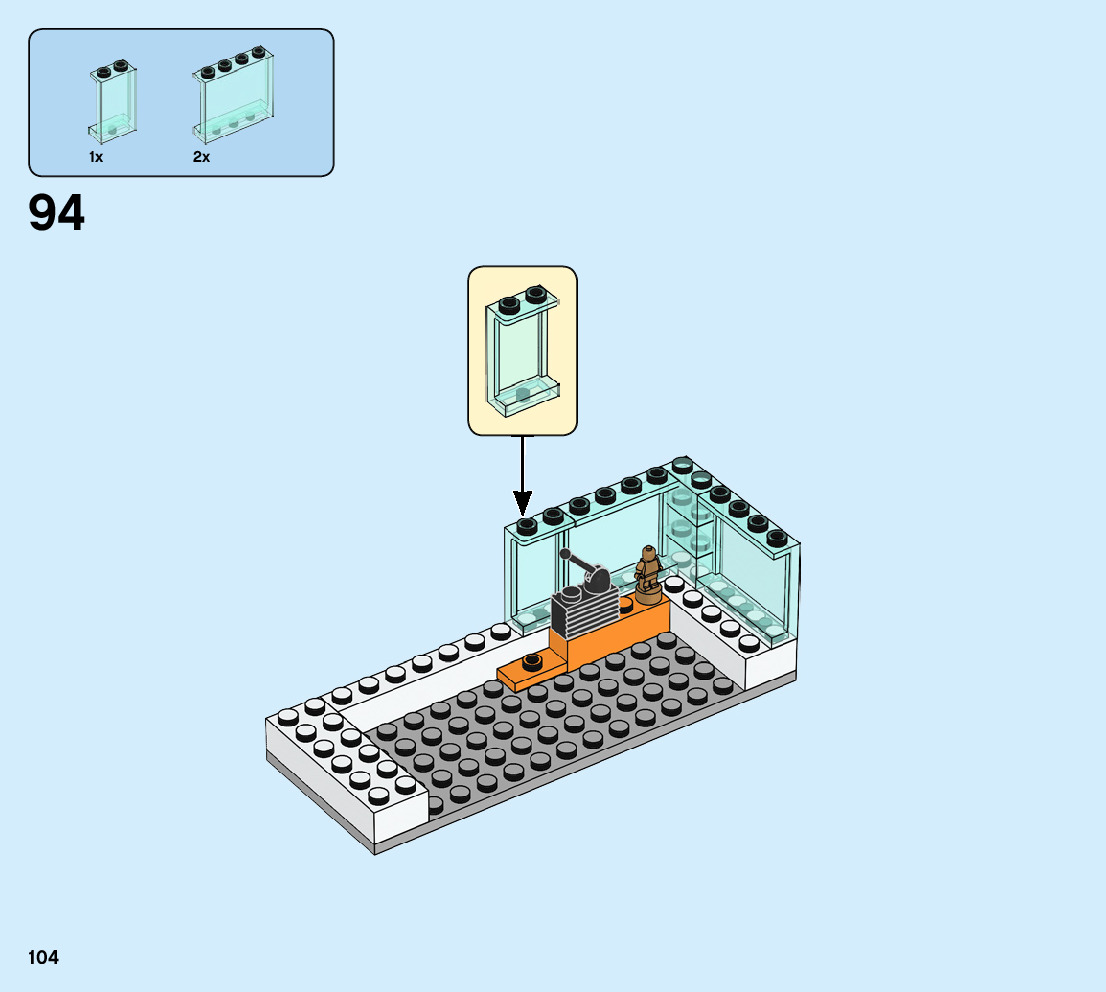 1x
2x

94

104