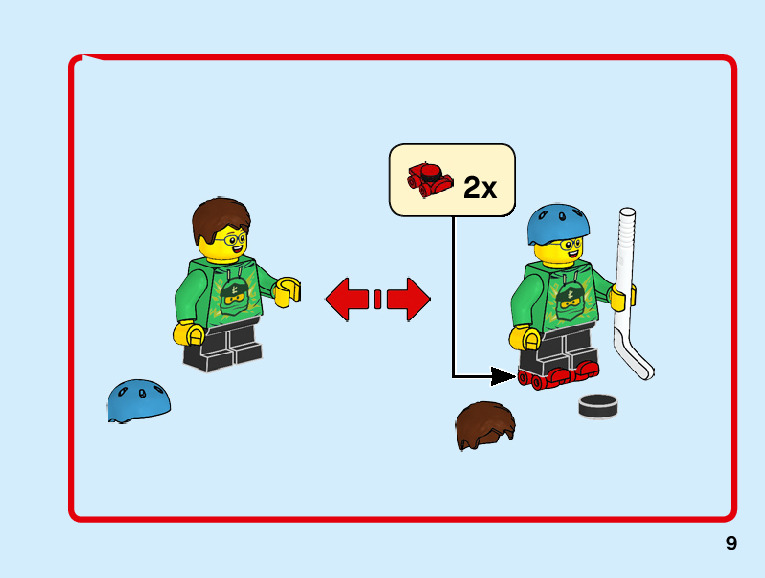 2x

9