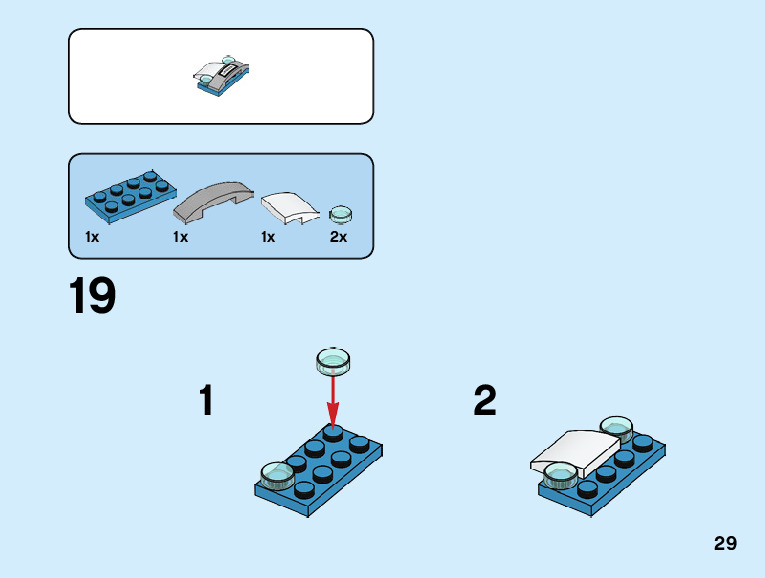 1x
1x
1x
2x

19

1

2

29