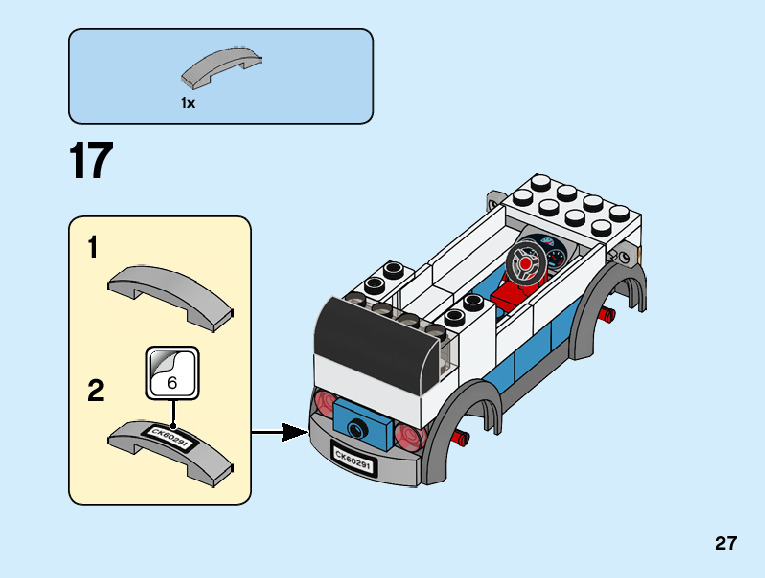 1x

17

1

2

6

CK60291

CK60291

27