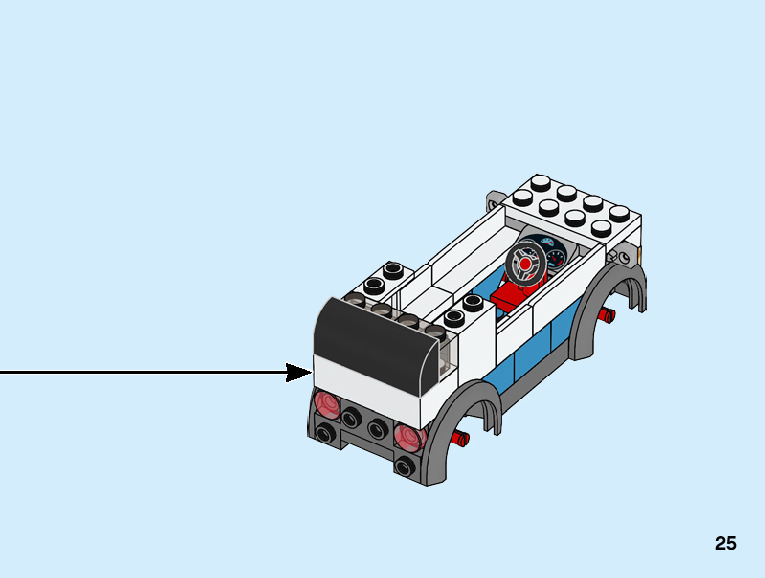 25