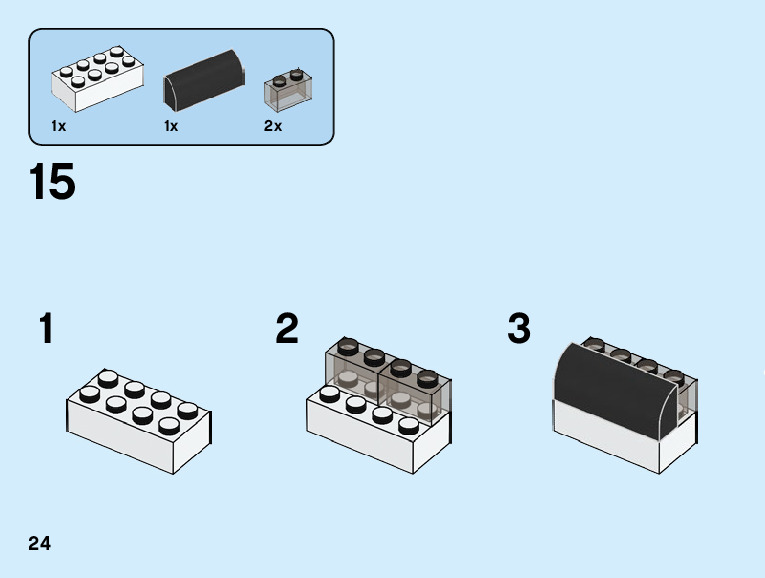 1x
1x
2x

15

1

2

3

24