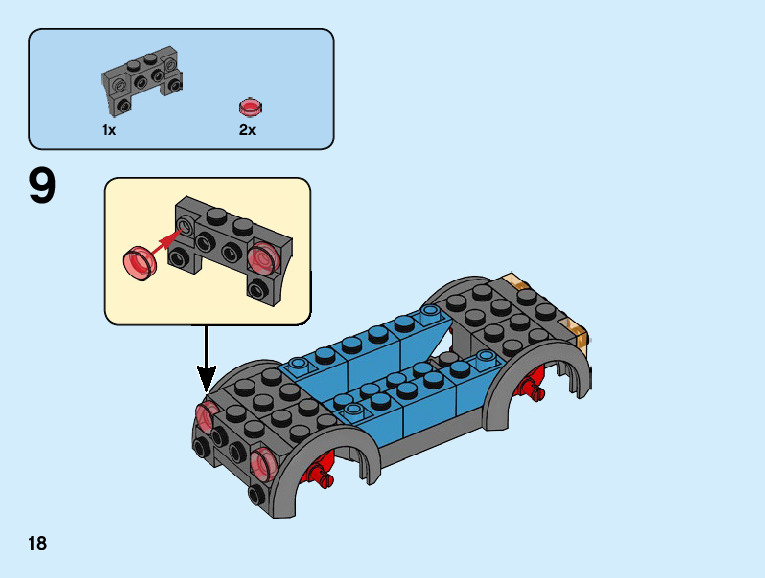 1x

2x

9

18