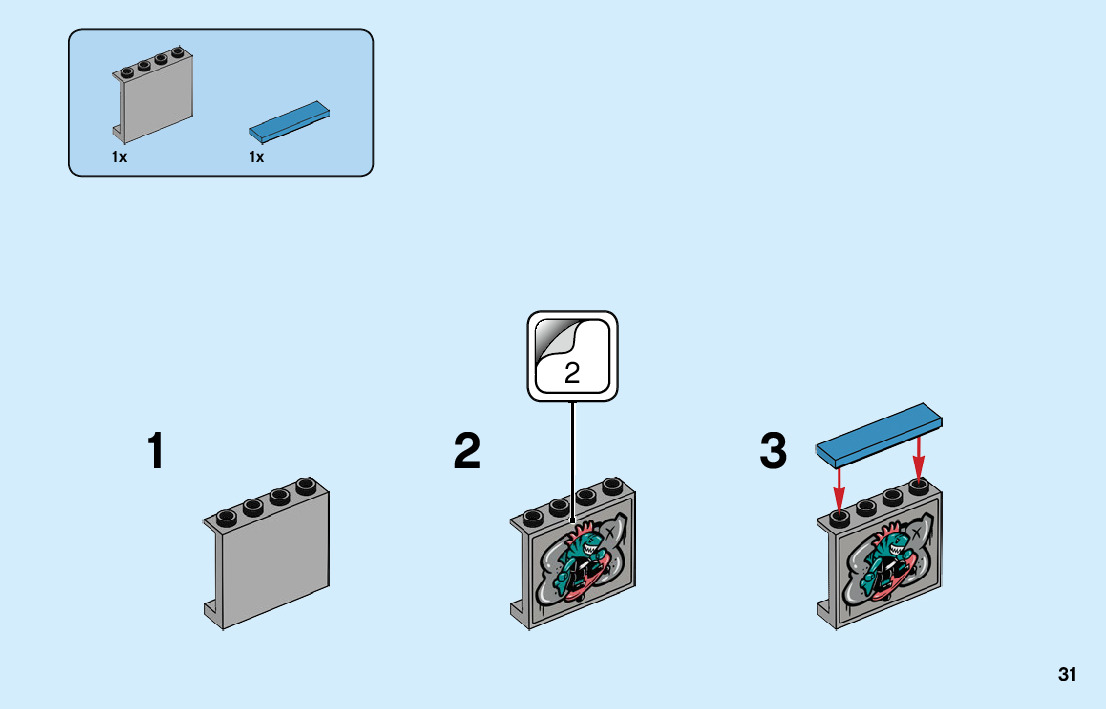 1x

1x

2

1

2

3

31