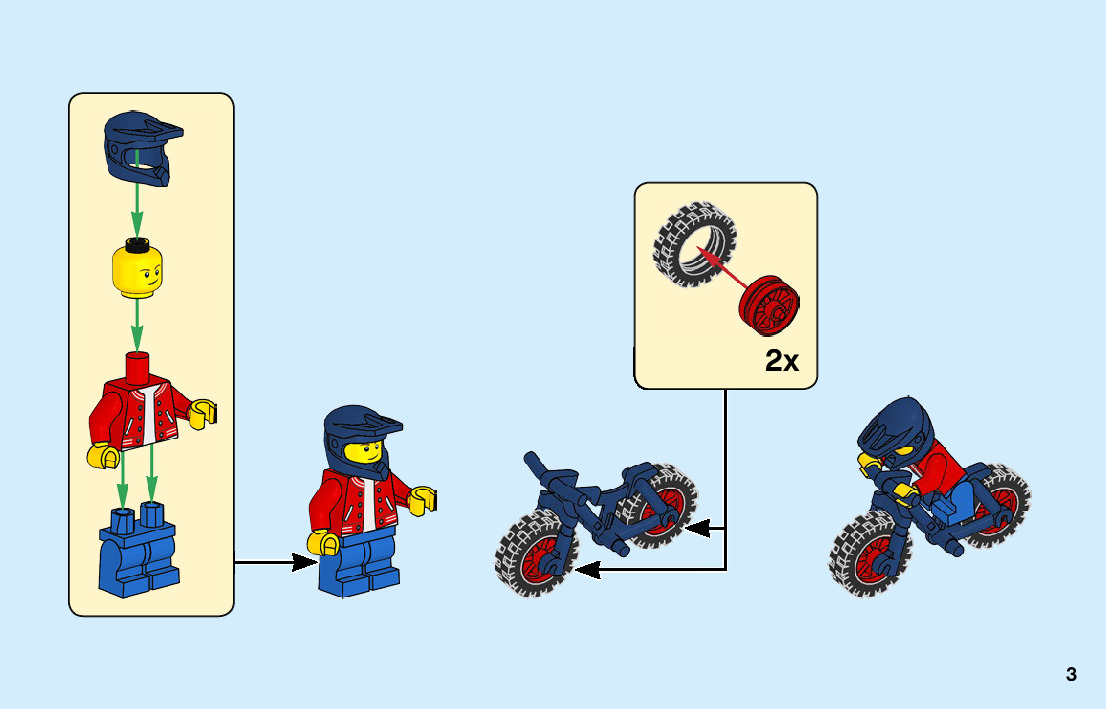 2x

3