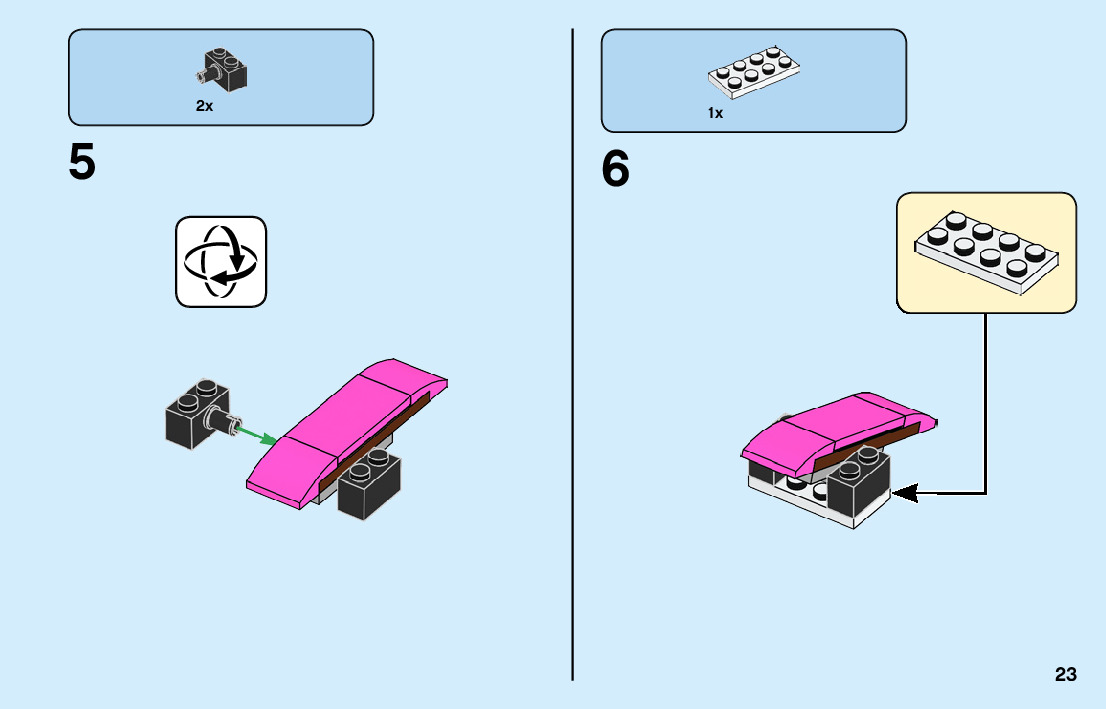 2x

5

1x

6

23