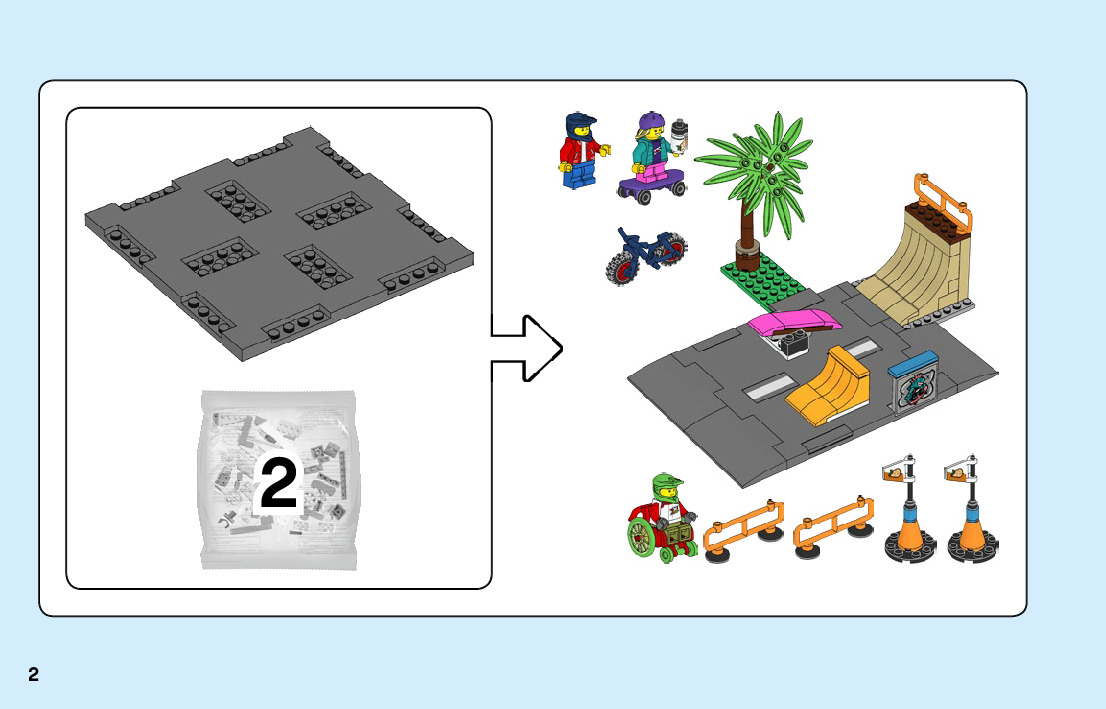 2

2