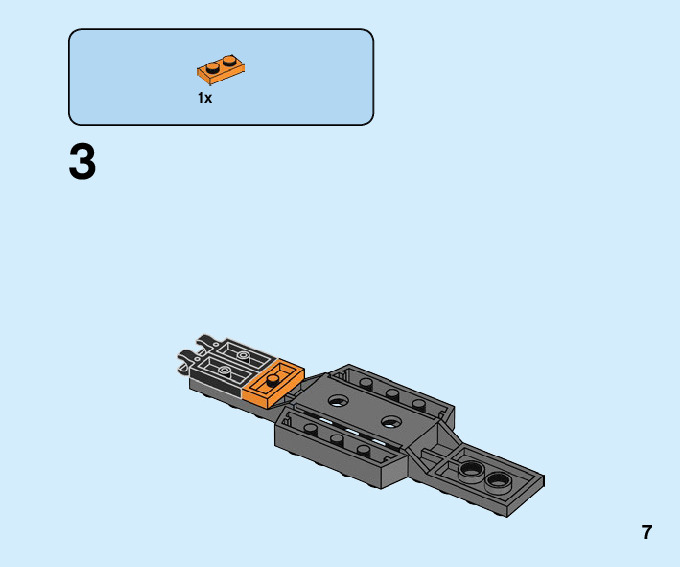 1x

3

7