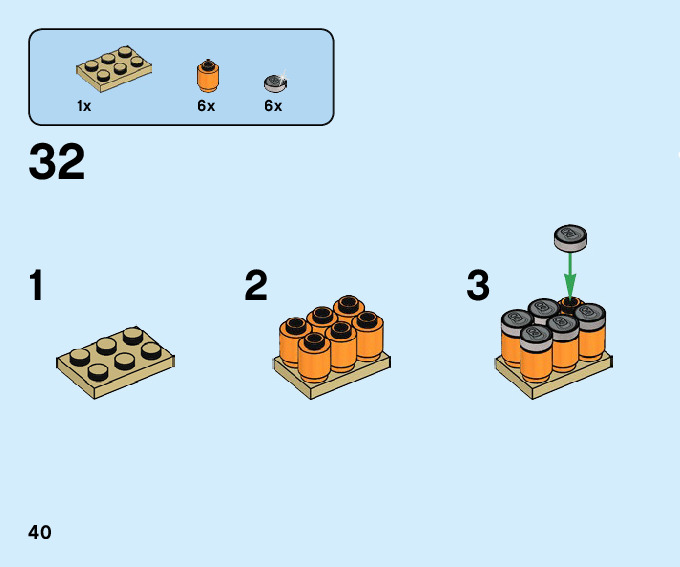 1x

6x

6x

32

1

2

3

40