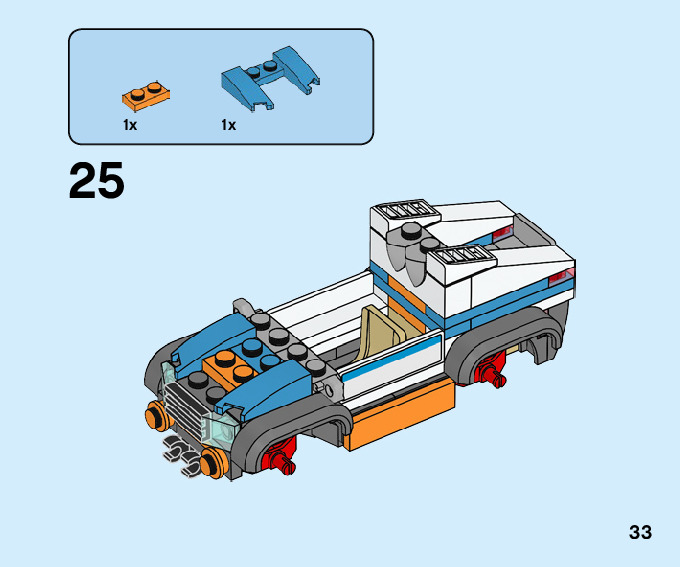 1x
1x

25

33