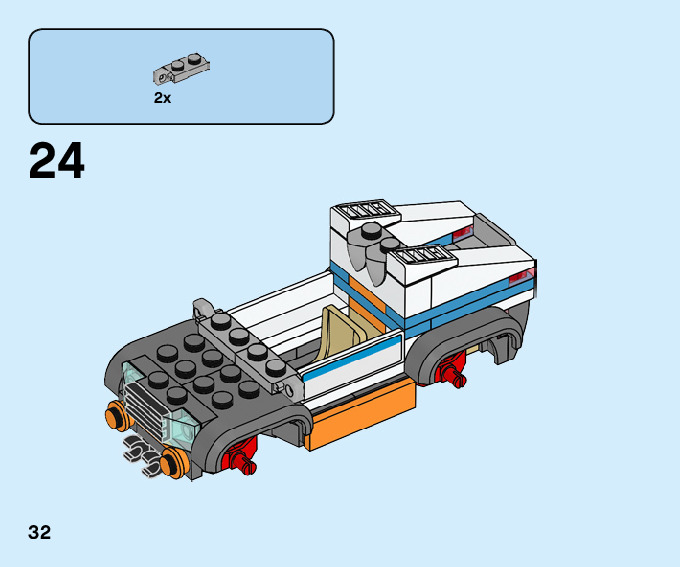 2x

24

32