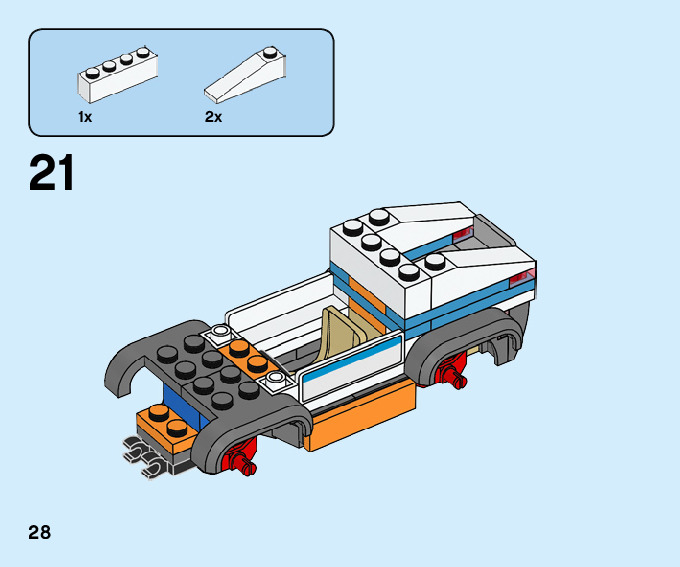 1x
2x

21

28