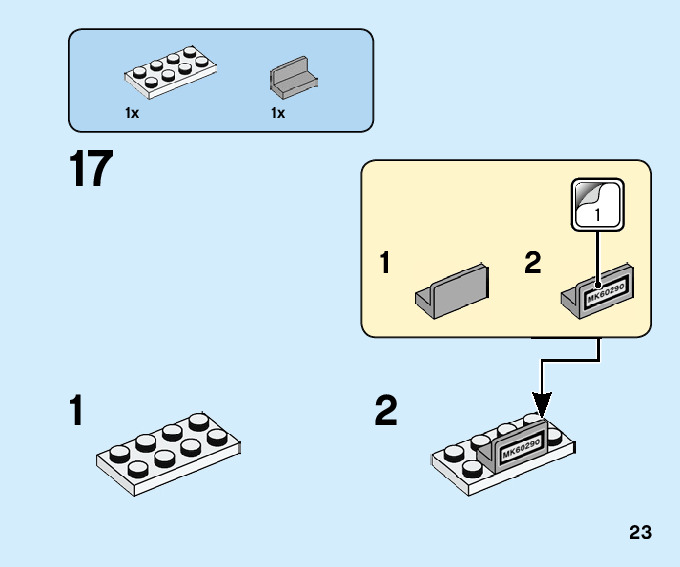 1x

1x

17

1

1

2

MK60290

1

2

MK60290

23