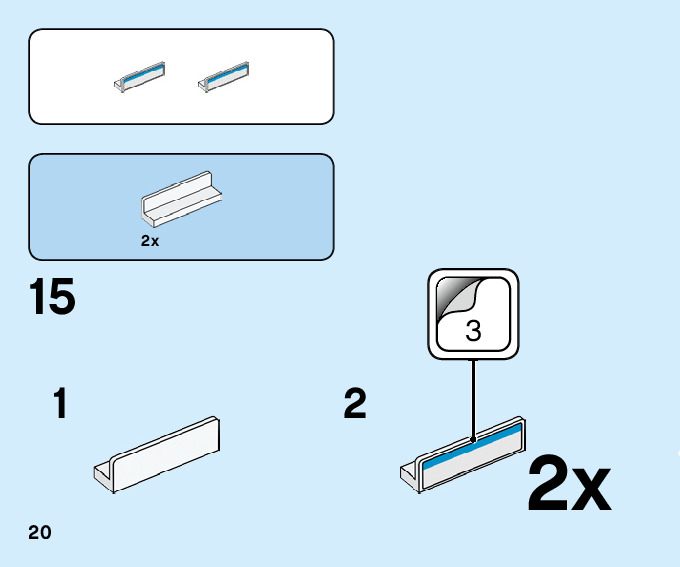 2x

15

3

1

2

2x

20