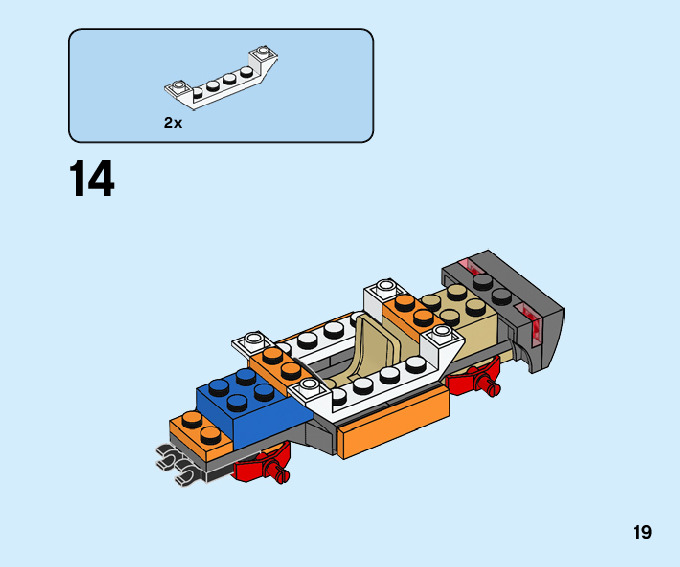 2x

14

19