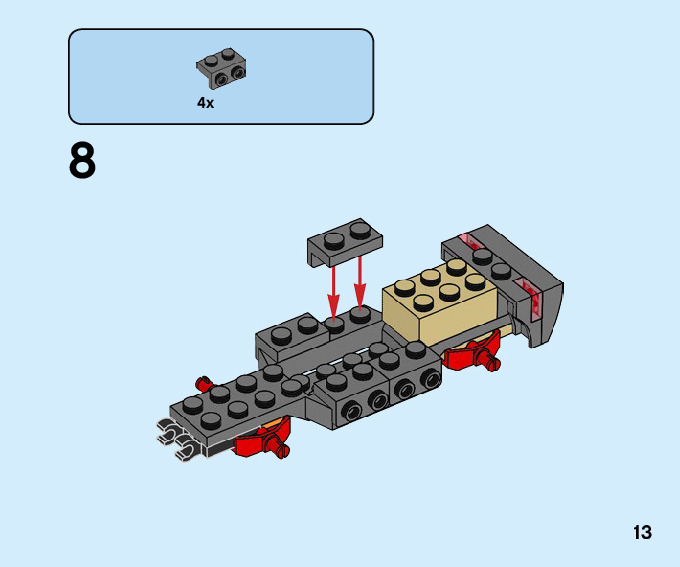 4x

8

13