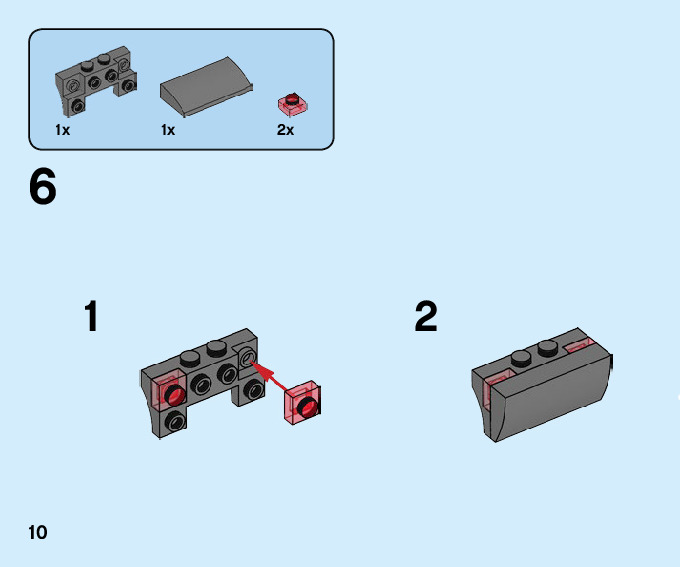 1x
1x
2x

6

1

2

10