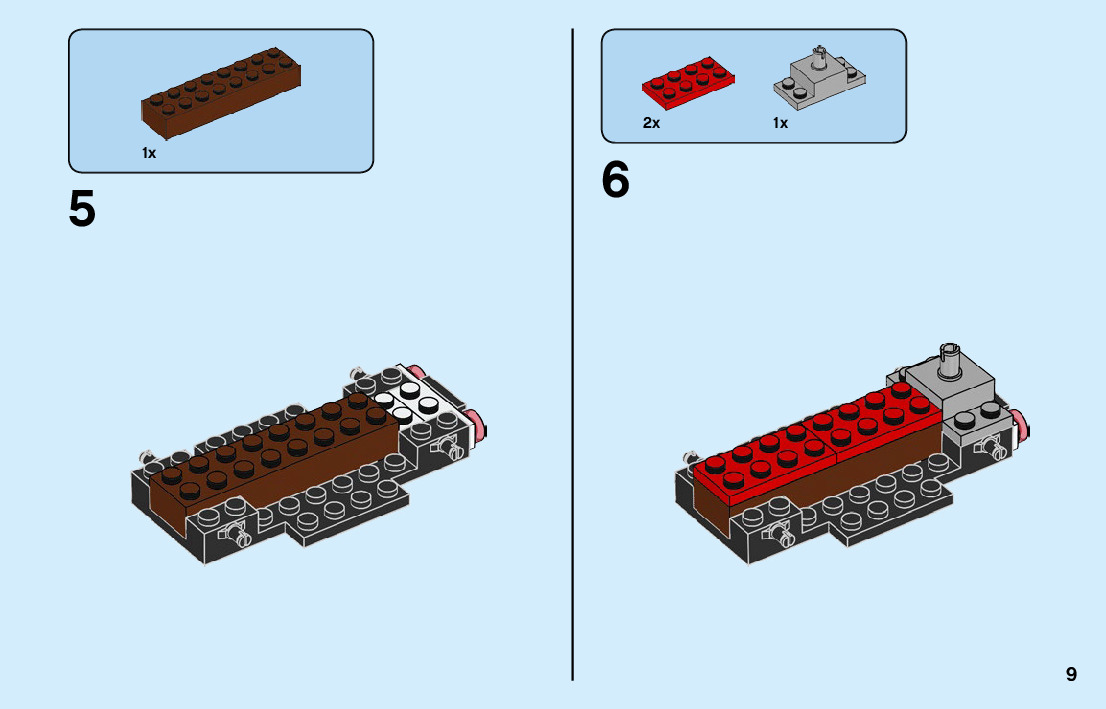 1x

5

2x

1x

6

9