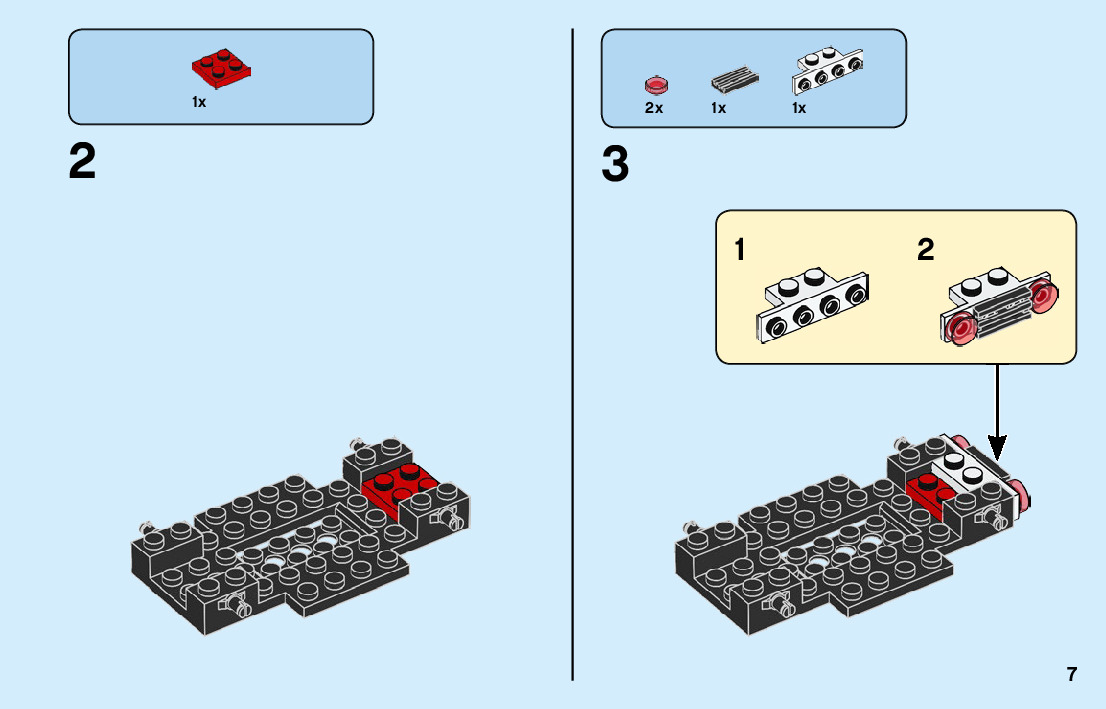 1x

2

2x 1x 1x

3

1

2

7