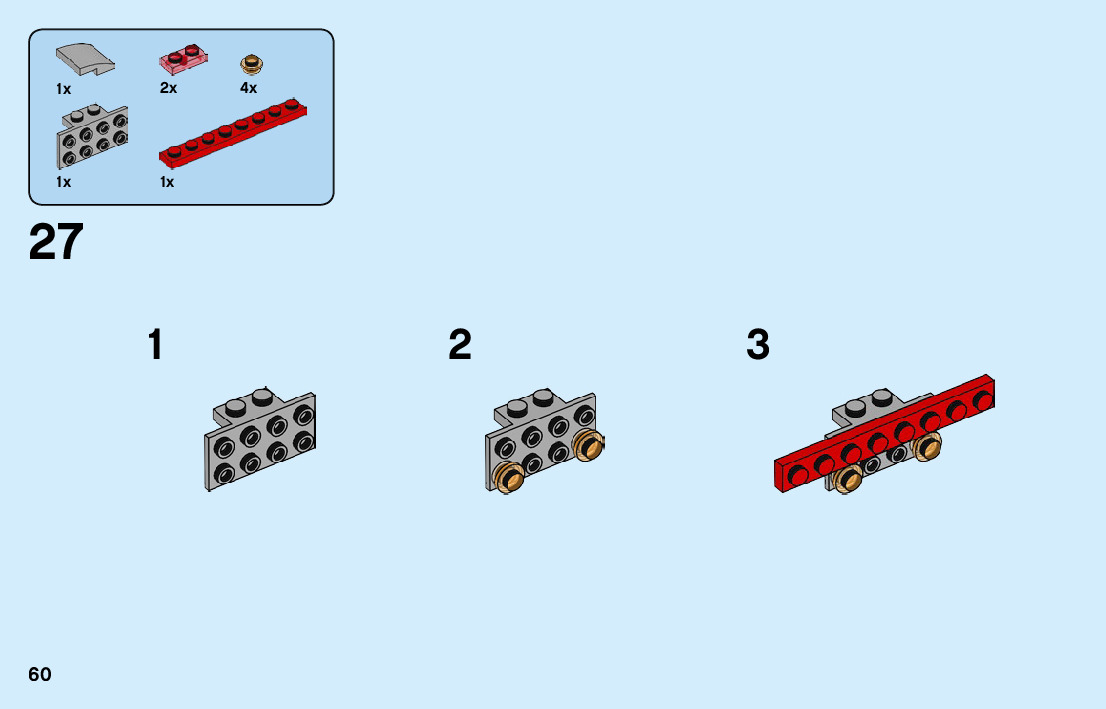 1x

2x

4x

1x

1x

27

1

2

3

60