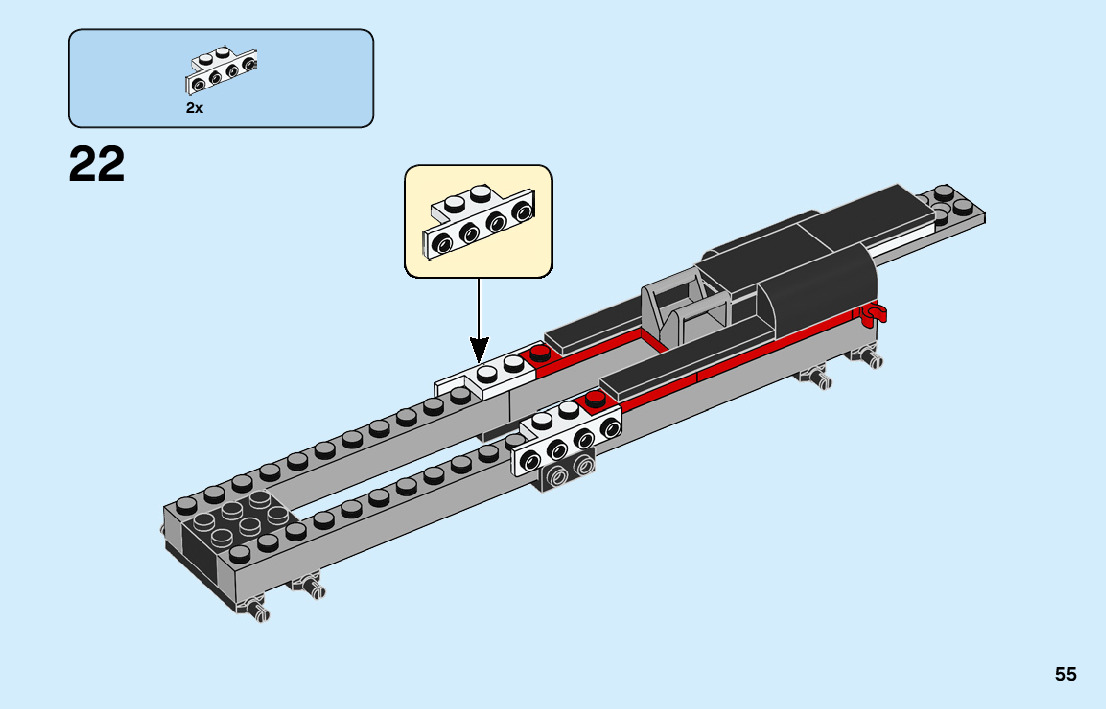 2x

22

55