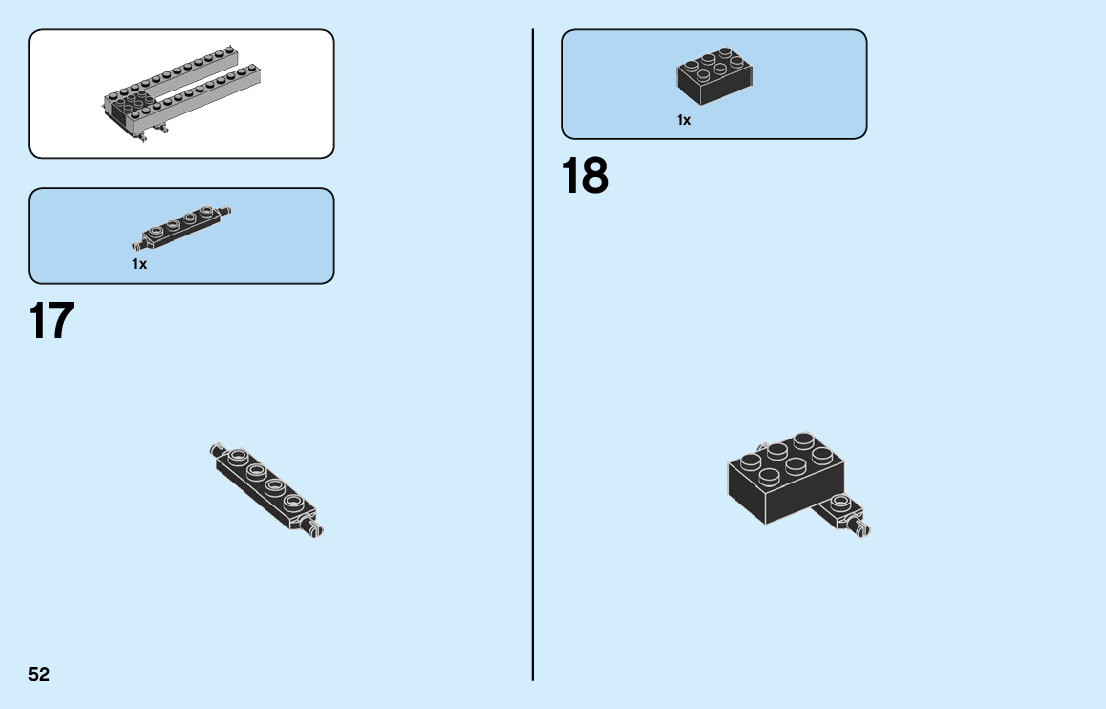 1x

17

52

1x

18