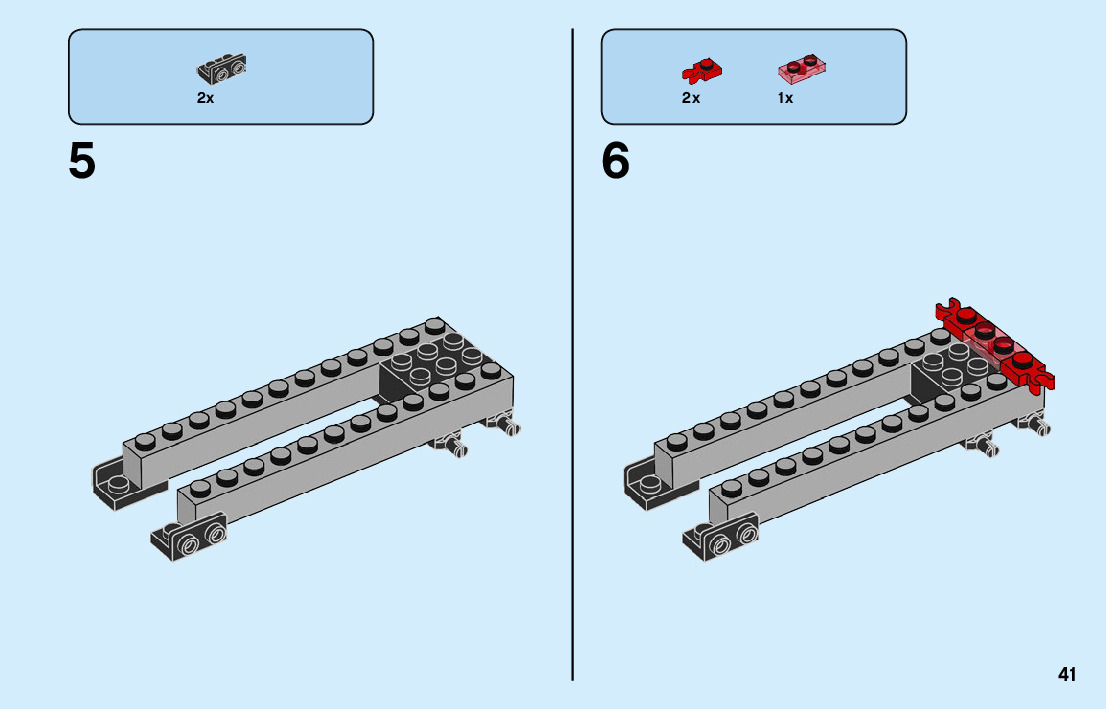 2x

5

2x 1x

6

41