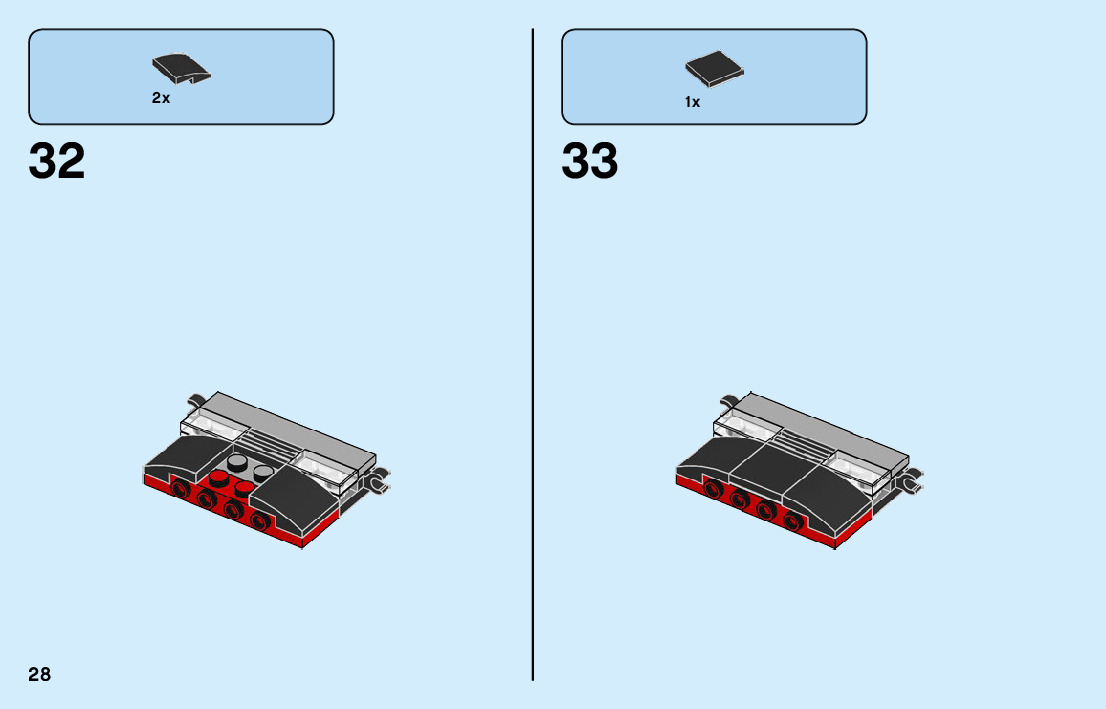 2x

32

1x

33

28