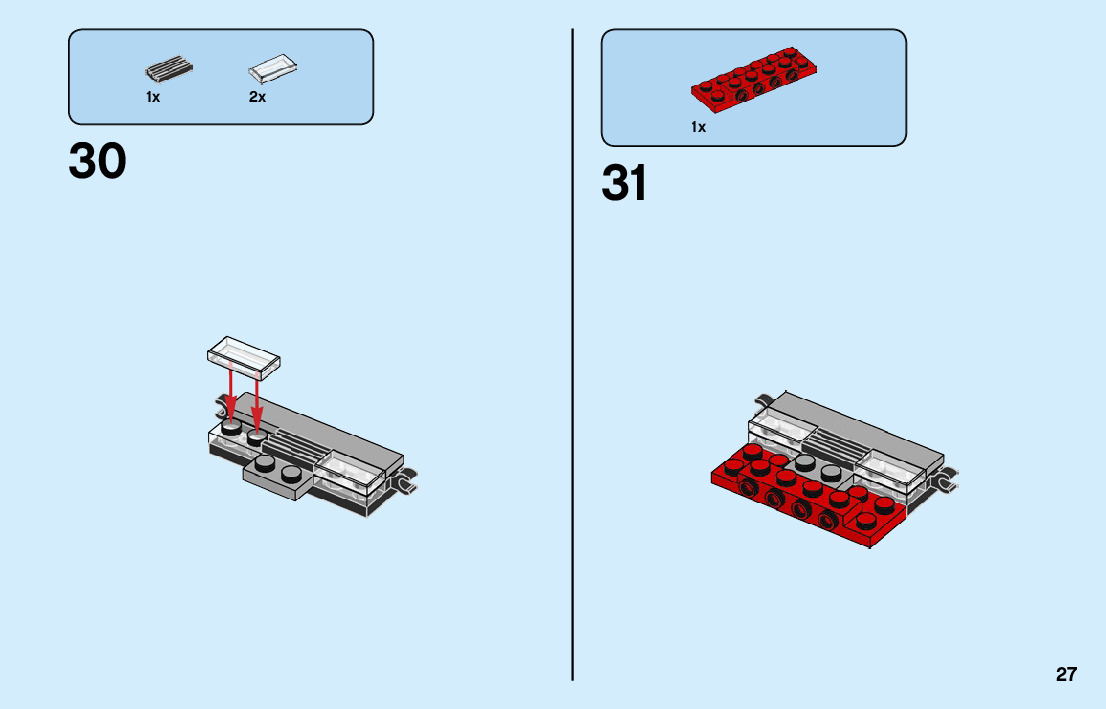 1x 2x

30

1x

31

27