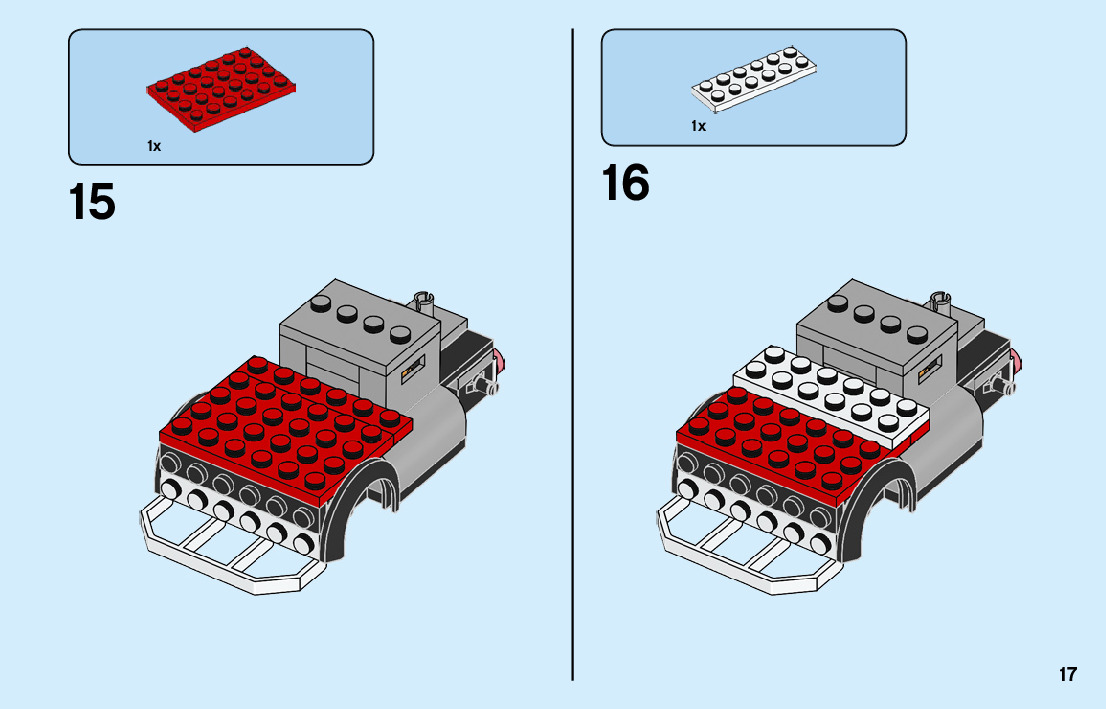 1x

15

1x

16

17