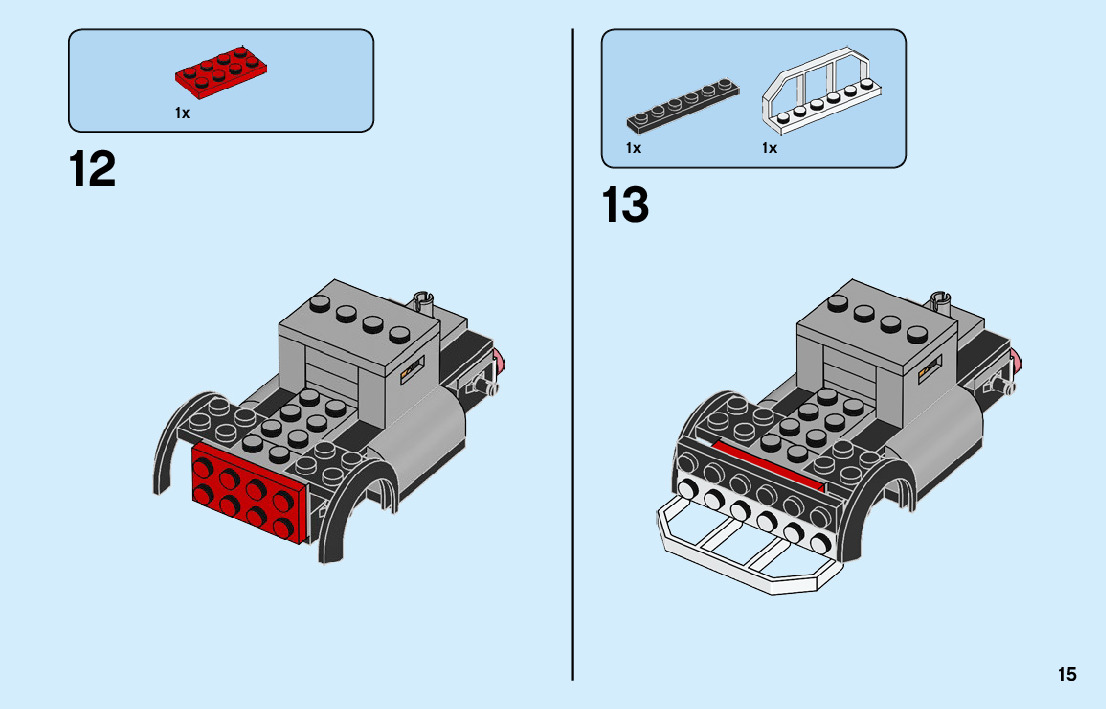 1x

12

1x 1x

13

15