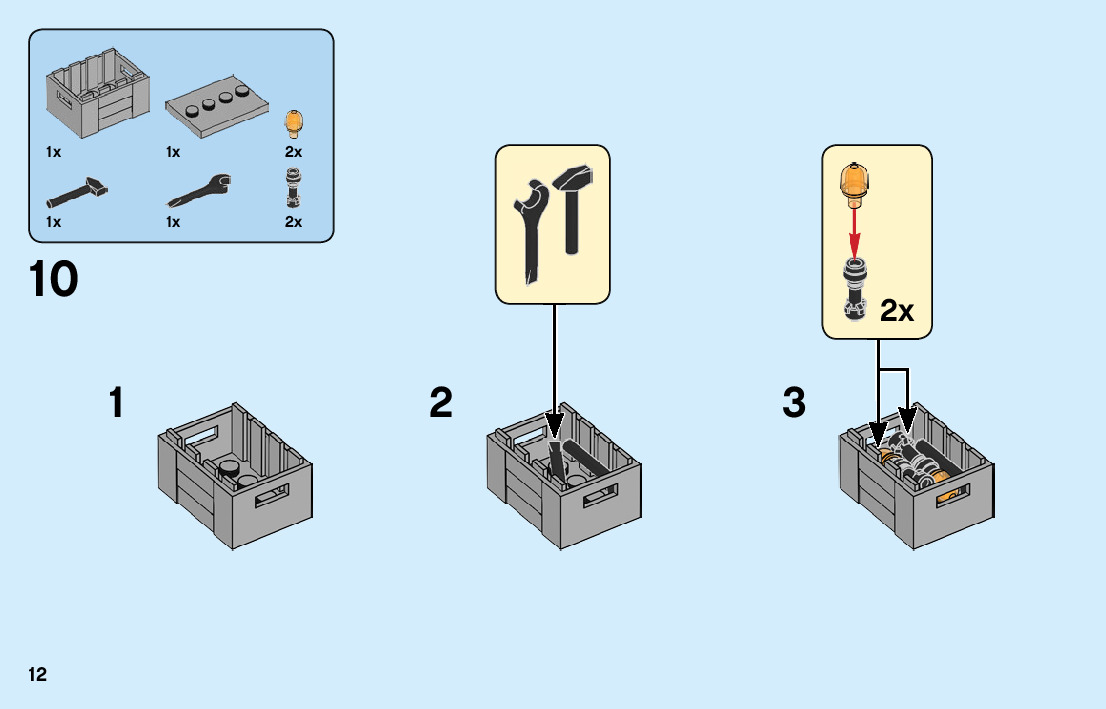 1x
1x
2x
1x
1x
2x

10

1

2

2x

3

12