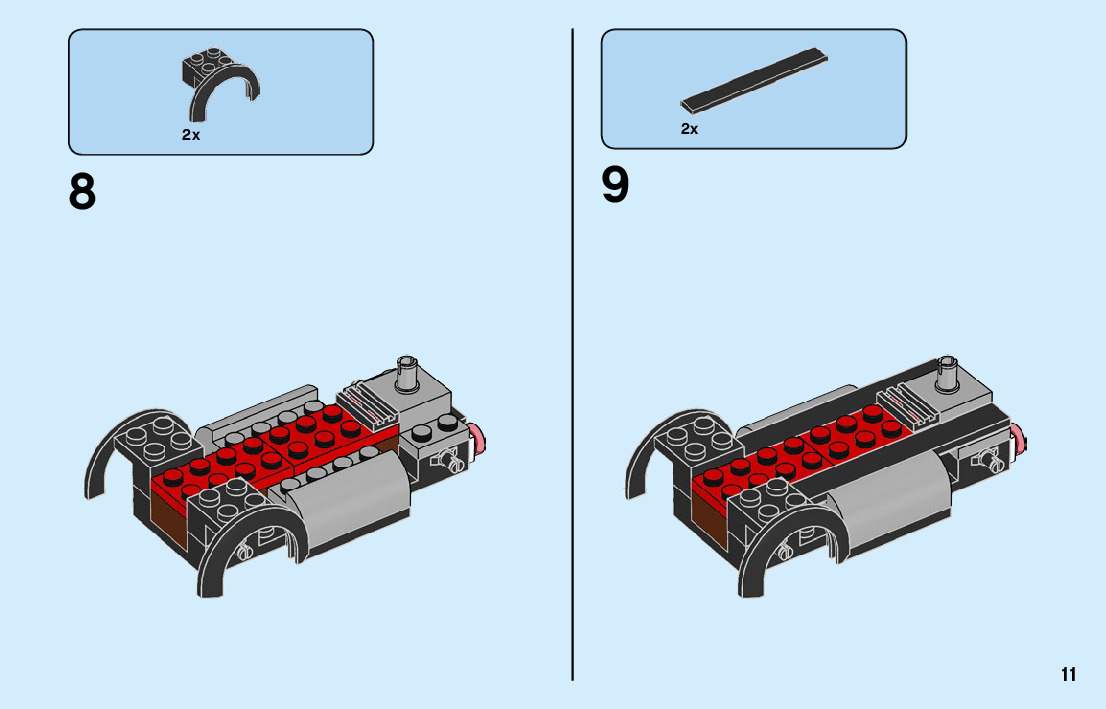 2x

8

2x

9

11