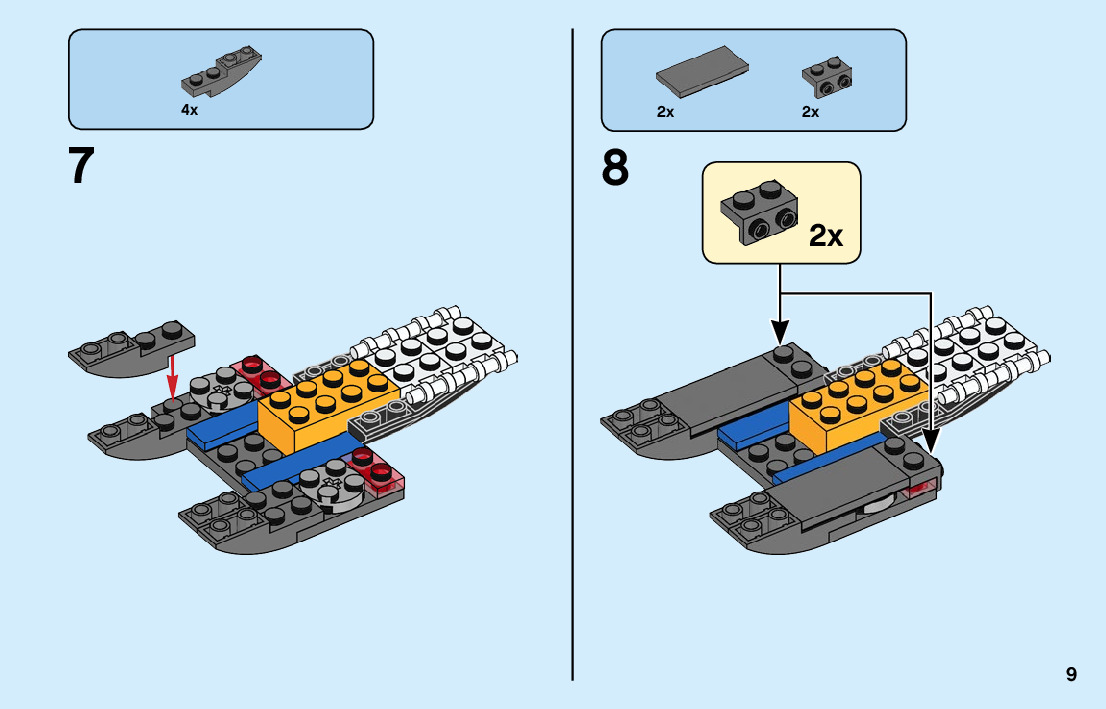 4x

7

2x

2x

8

2x

9