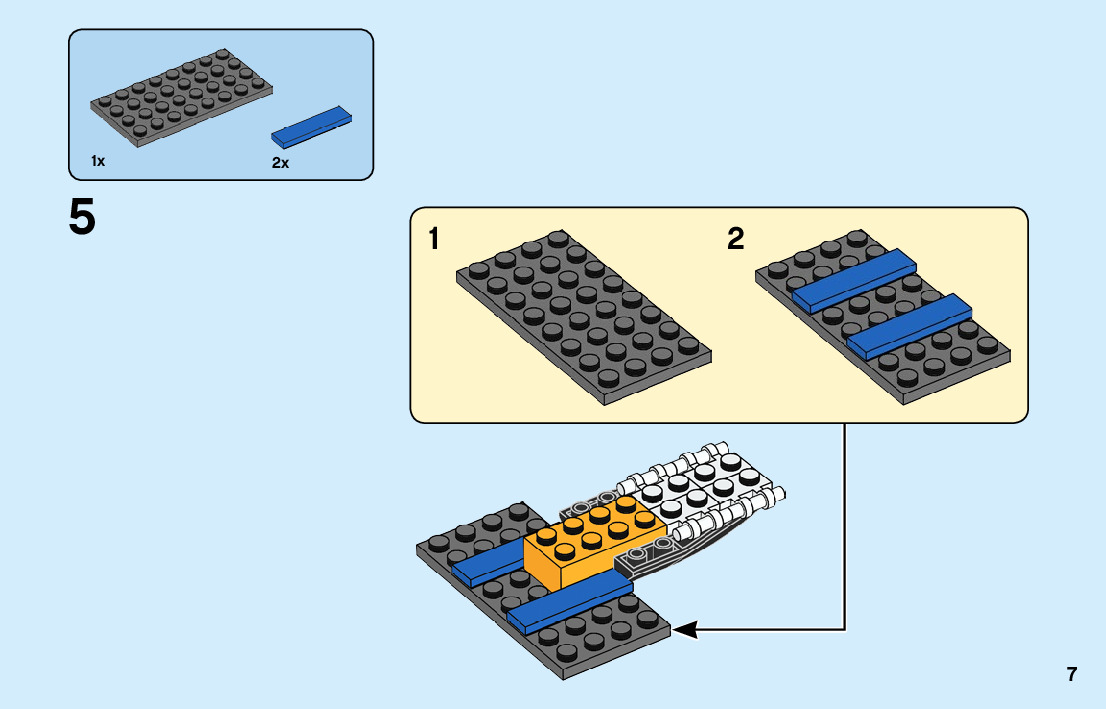 1x
2x
5
1
2
7