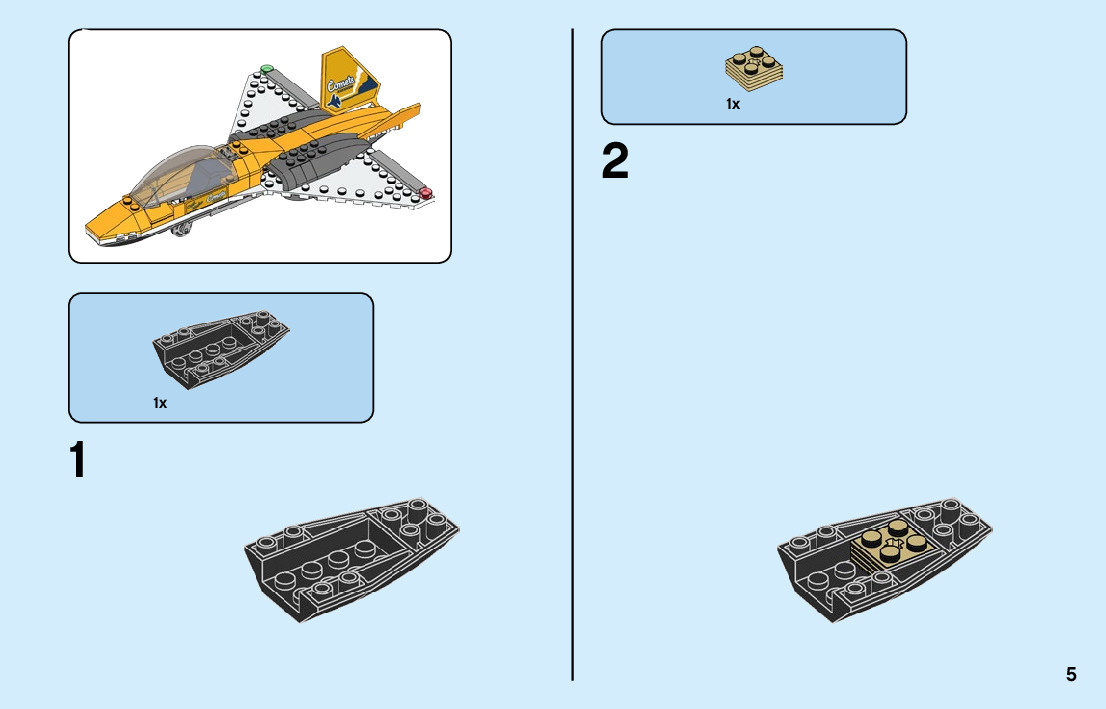 Comets

1x

1

1x

2

5