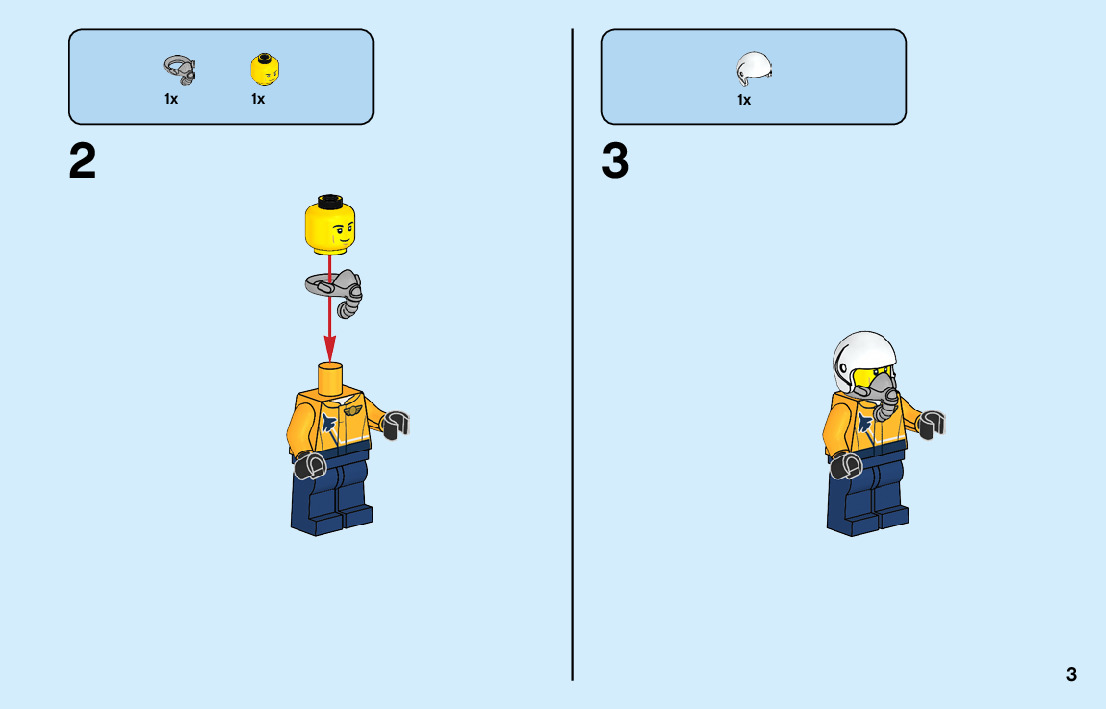 1x 1x

2

1x

3

3