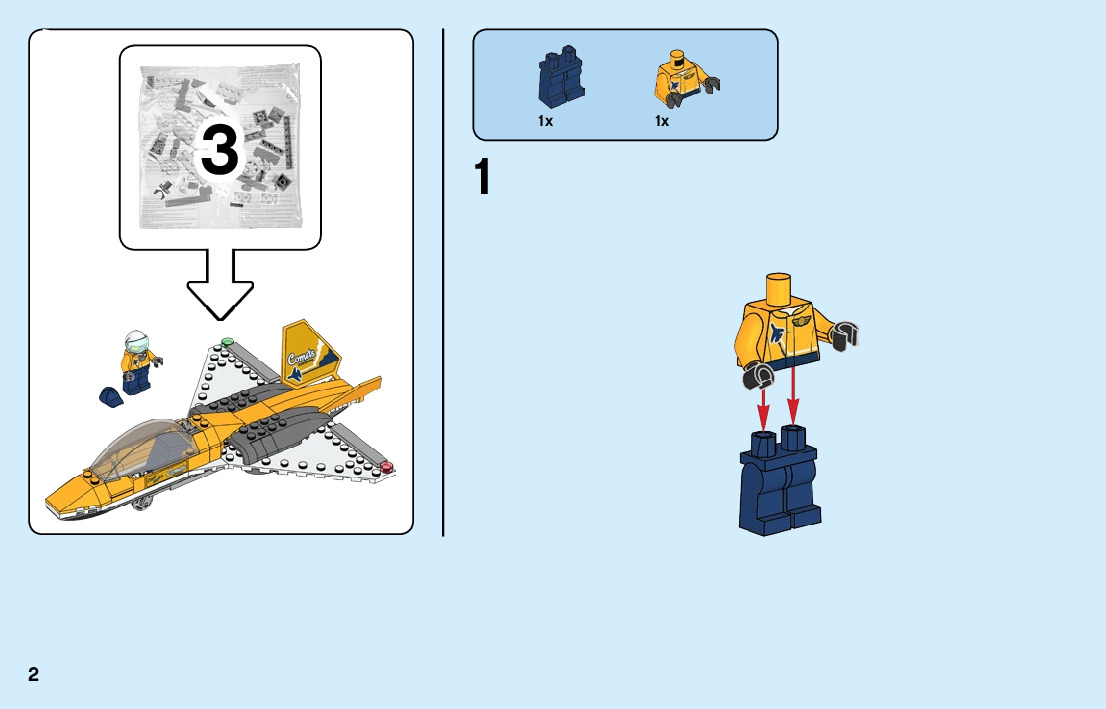 3

Comets

1x

1x

1

2