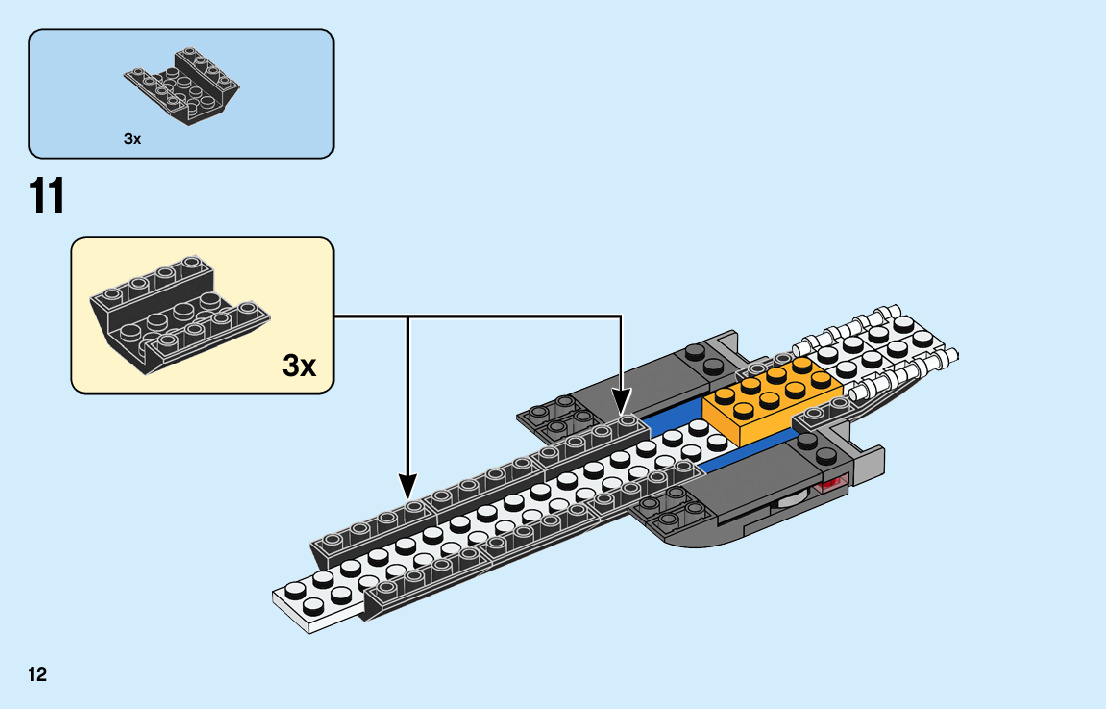 3x

11

3x

12