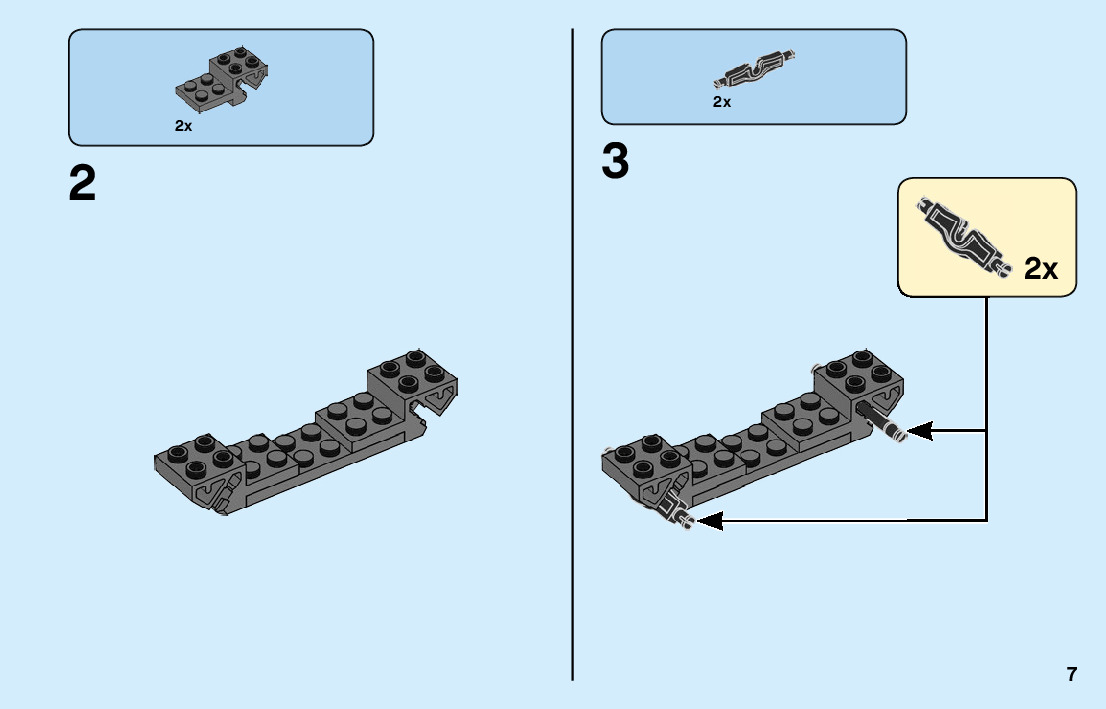 2x

2

2x

3

2x

7