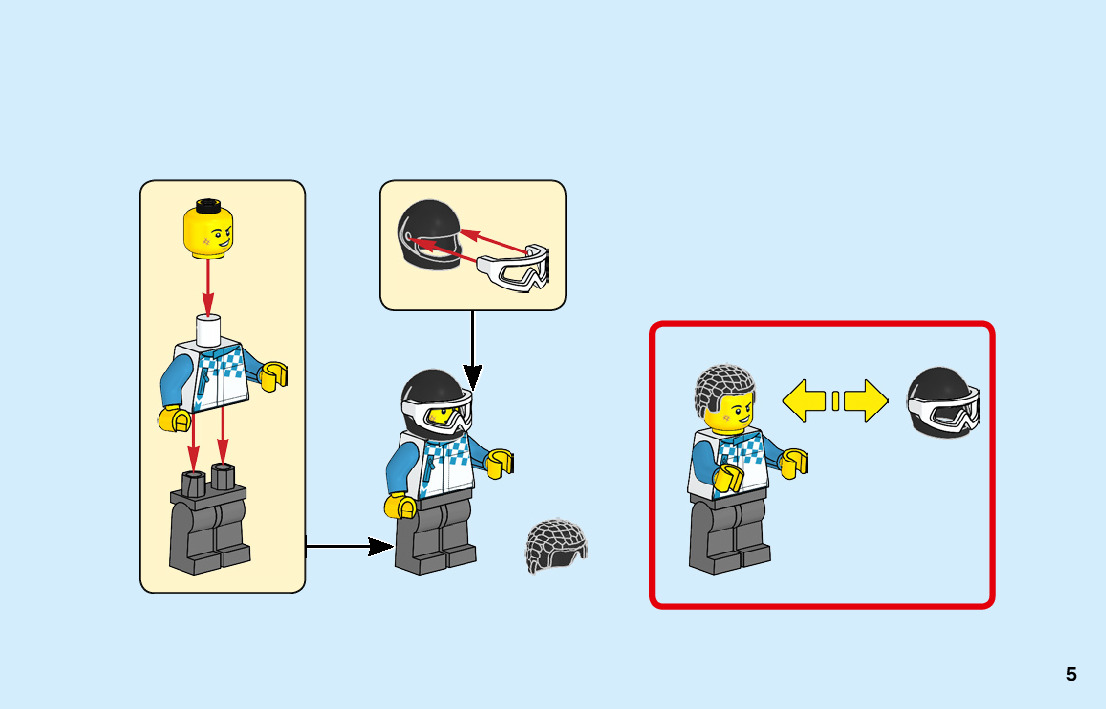 5