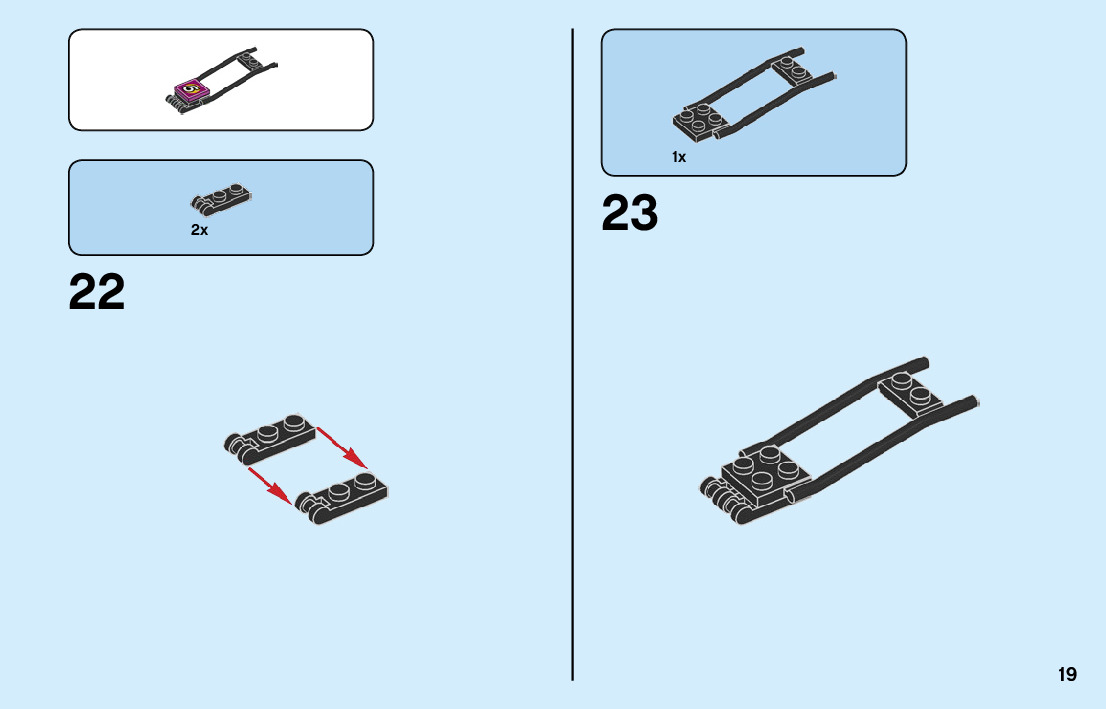 2x

22

1x

23

19