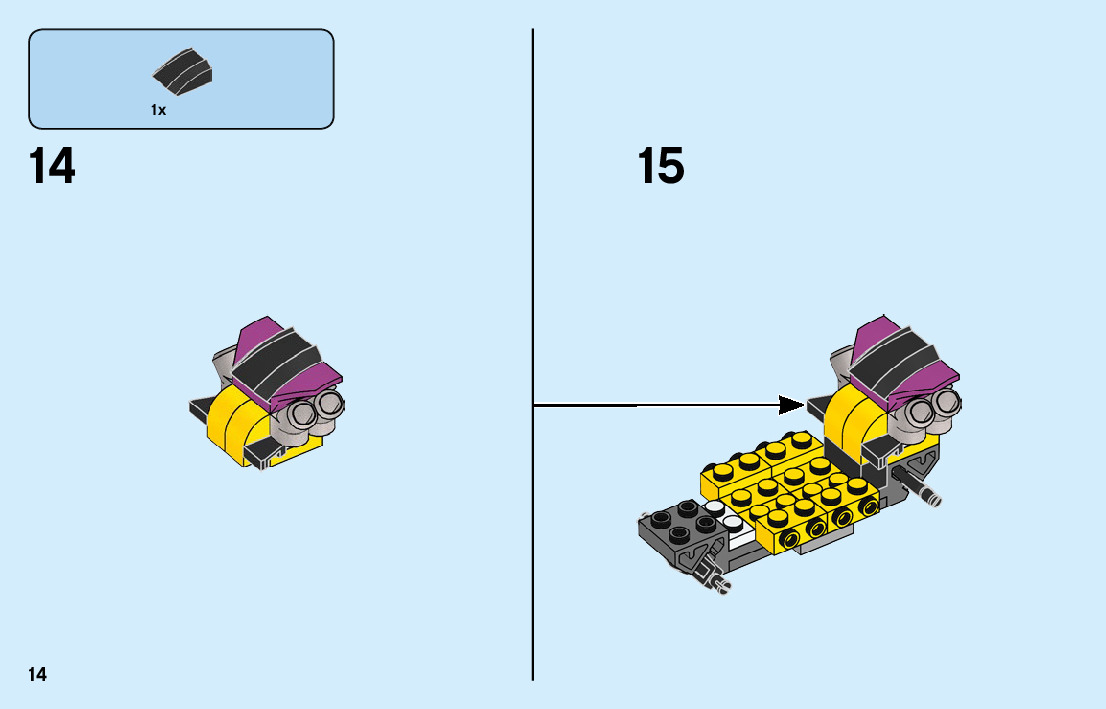 1x

14

15

14