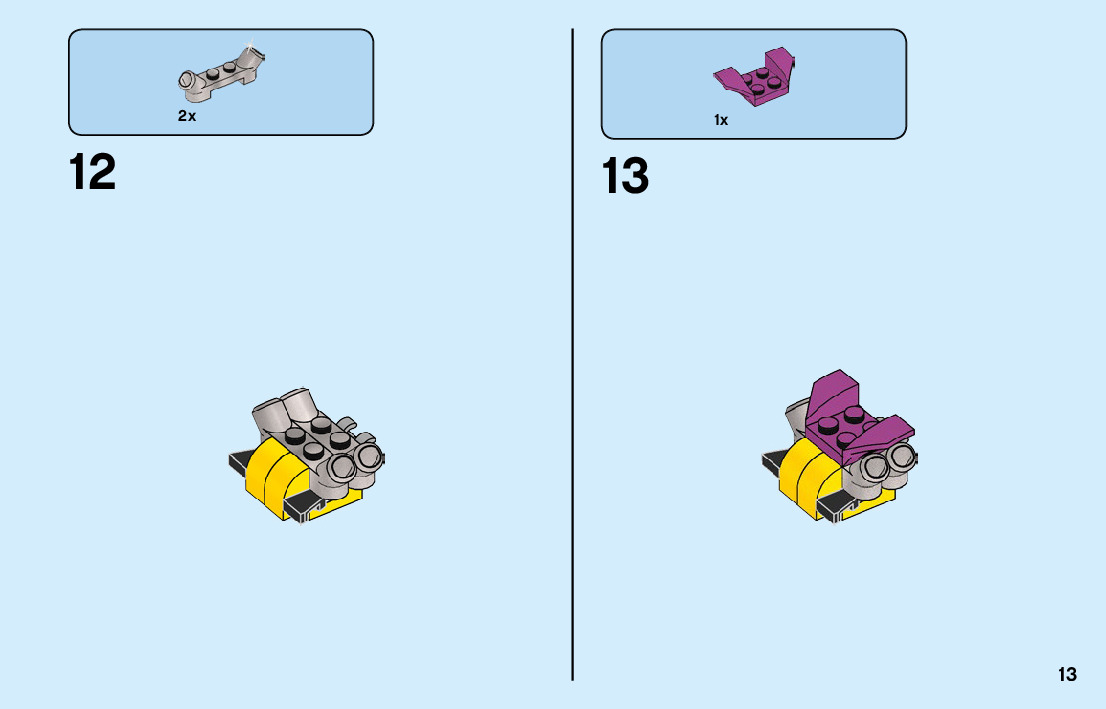 2x

12

1x

13

13