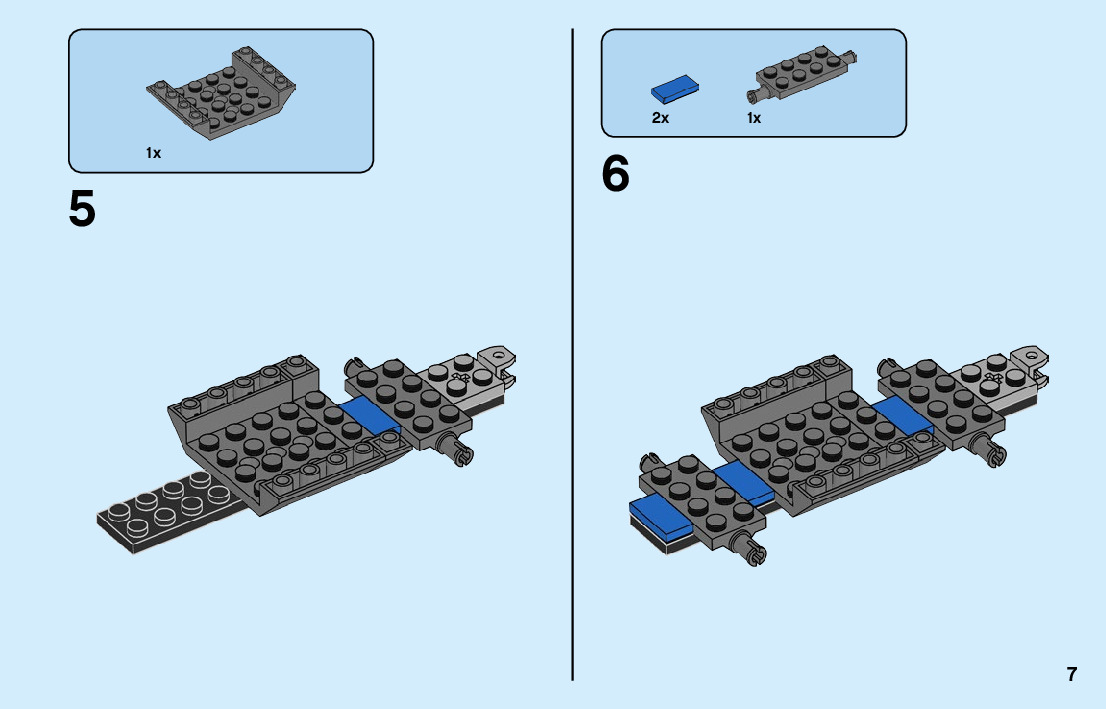 1x

5

2x

1x

6

7