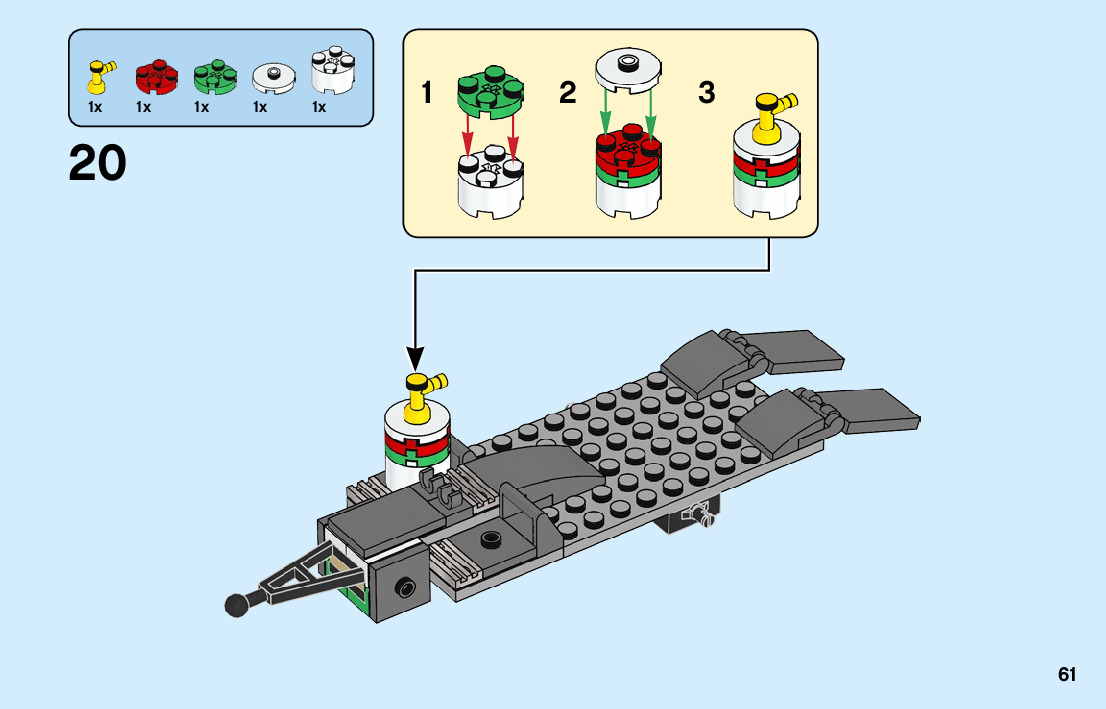 1x 1x 1x 1x 1x

20

1

2

3

61