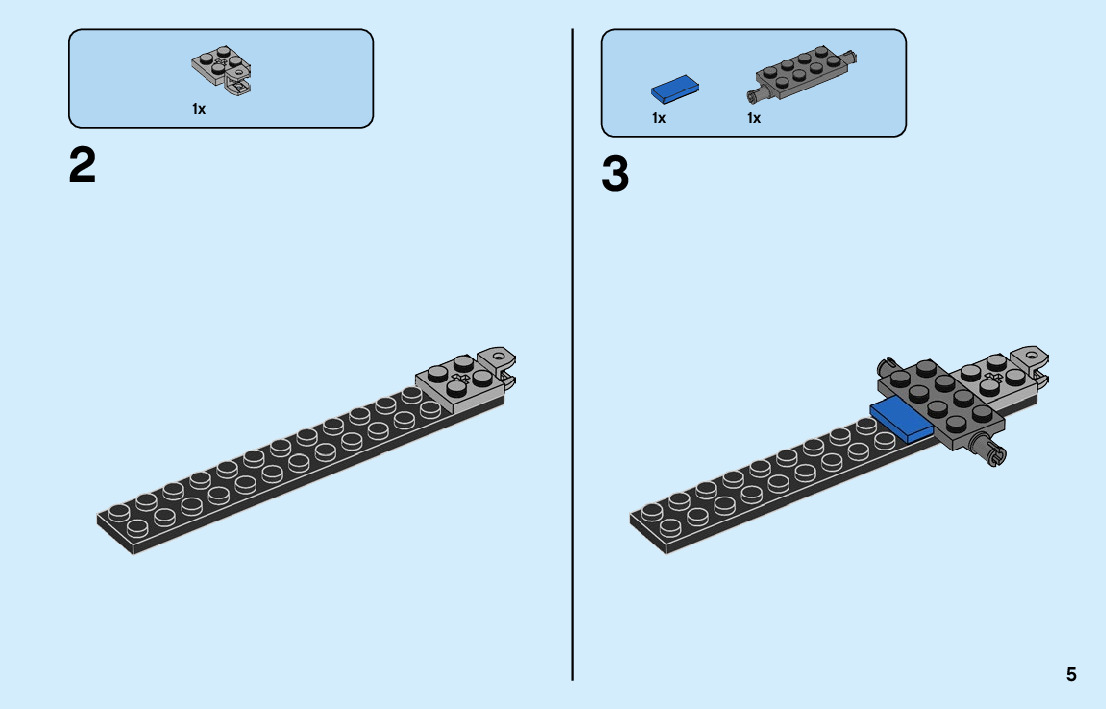 1x

2

1x 1x

3

5