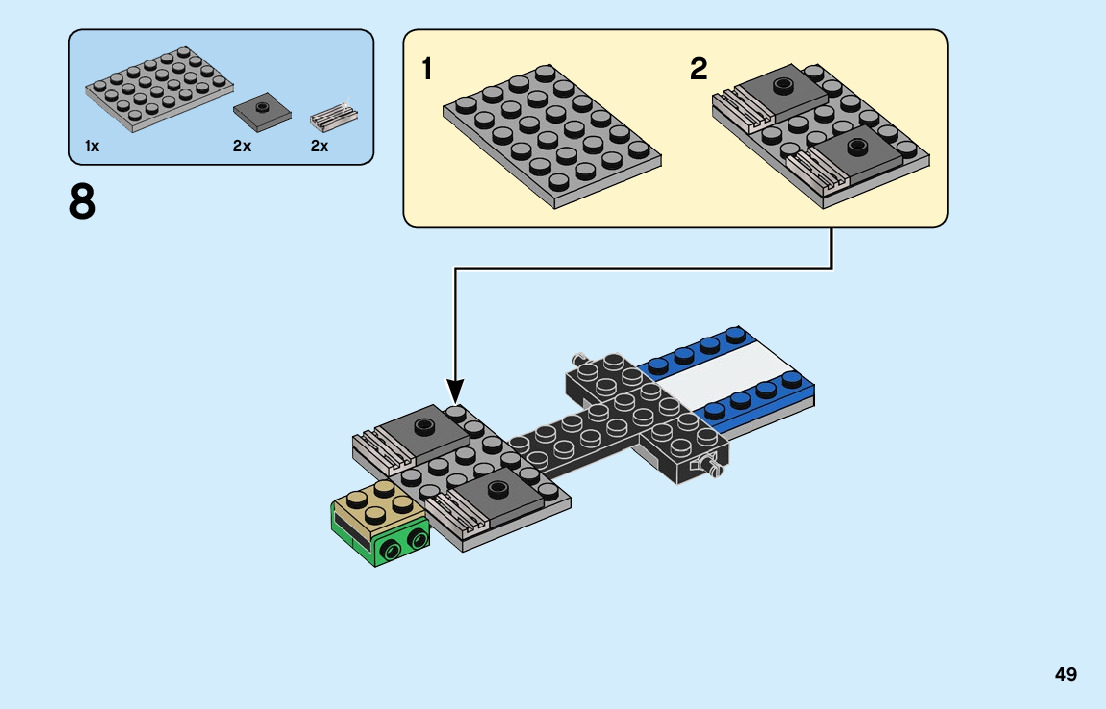 1x 2x 2x

8

1

2

49